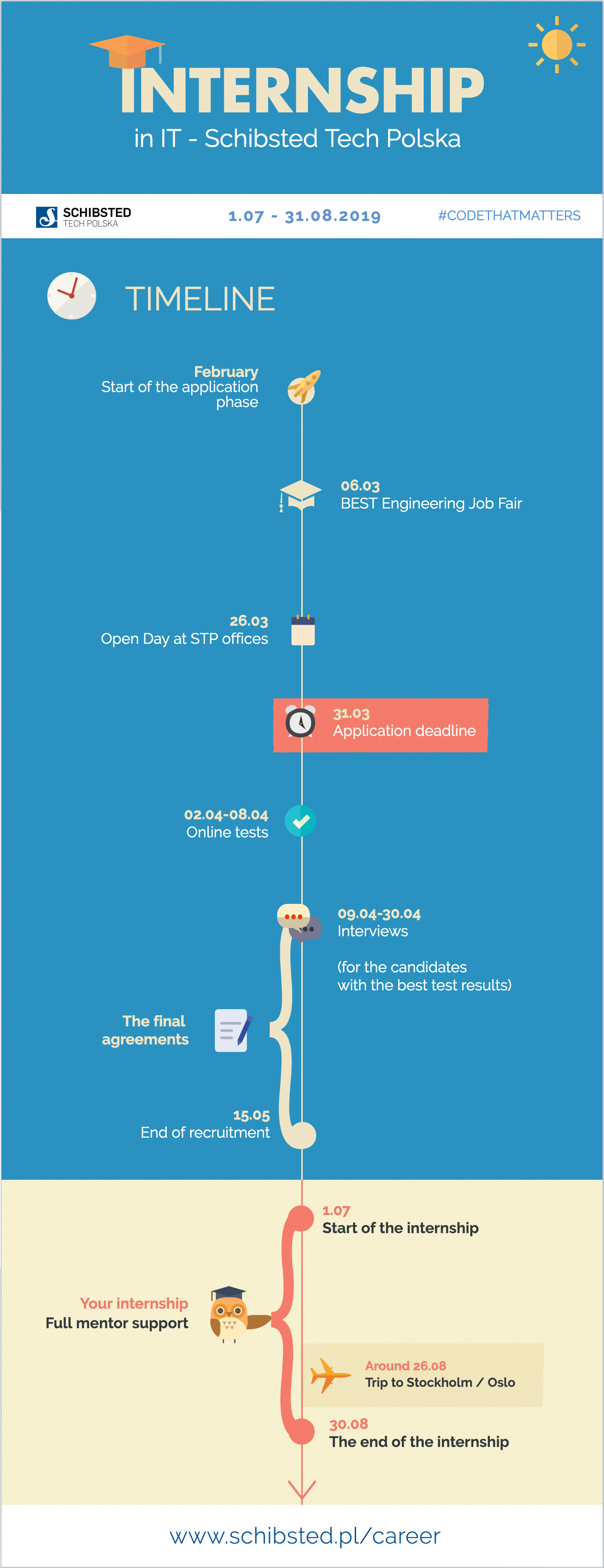 INTERNSHIP
in IT - Schibsted Tech Polska

SCHIBSTED
TECH POLSKA

1.07 - 31.08.2019

#CODETHATMATTERS

TIMELINE

February
Start of the application phase

06.03
BEST Engineering Job Fair

26.03
Open Day at STP offices

31.03
Application deadline

02.04-08.04
Online tests

09.04-30.04
Interviews

(for the candidates with the best test results)

The final agreements

15.05
End of recruitment

1.07
Start of the internship

Your internship
Full mentor support

Around 26.08
Trip to Stockholm / Oslo

30.08
The end of the internship

www.schibsted.pl/career